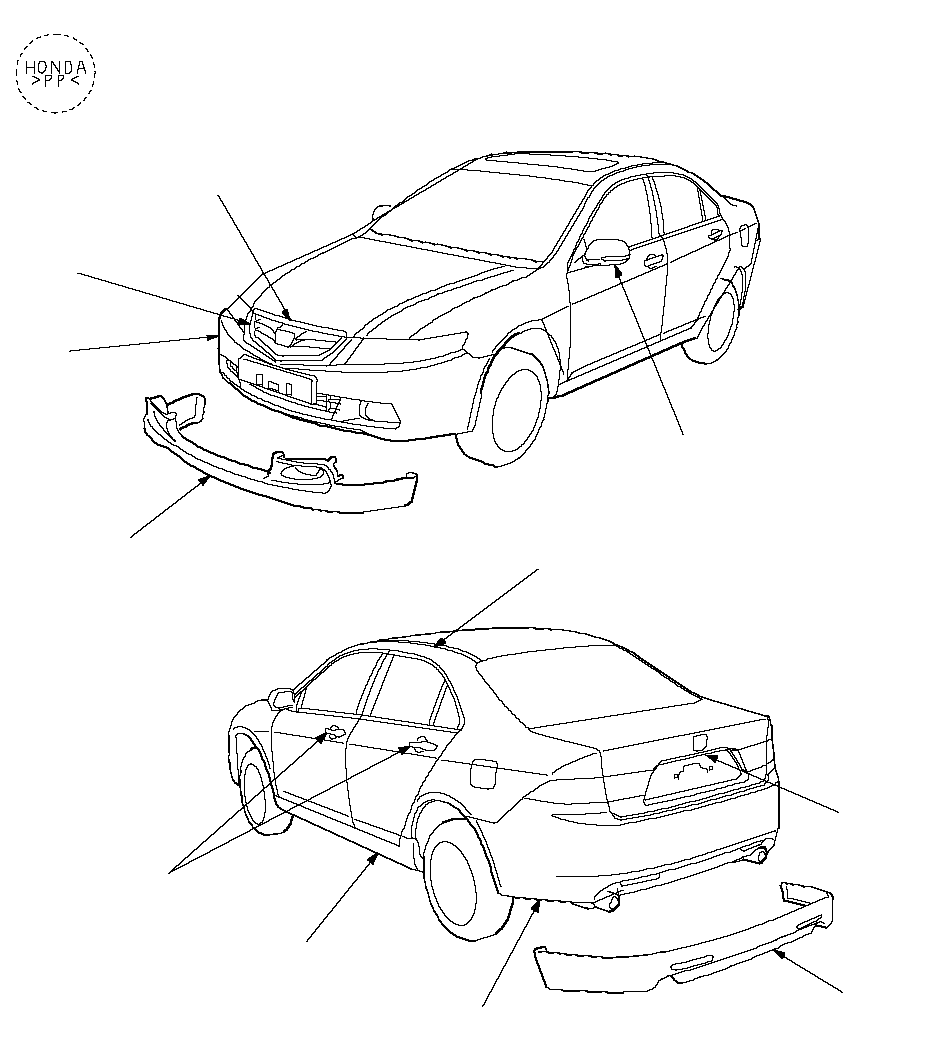 HONDA
>PP<