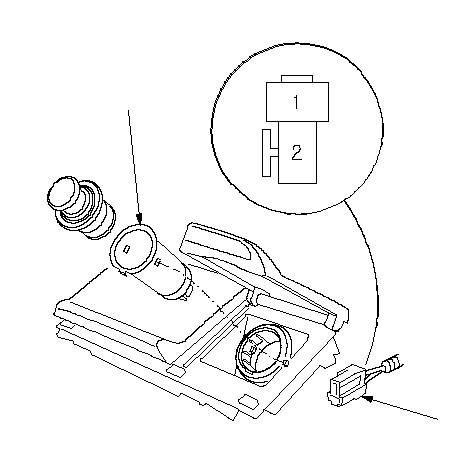 1
2