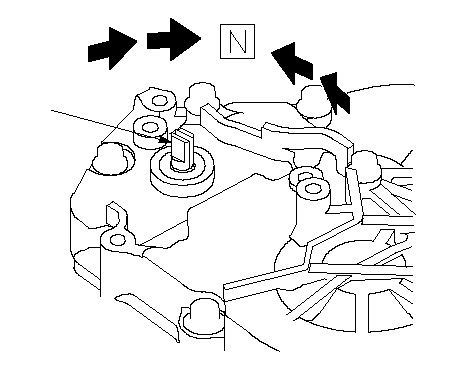 N