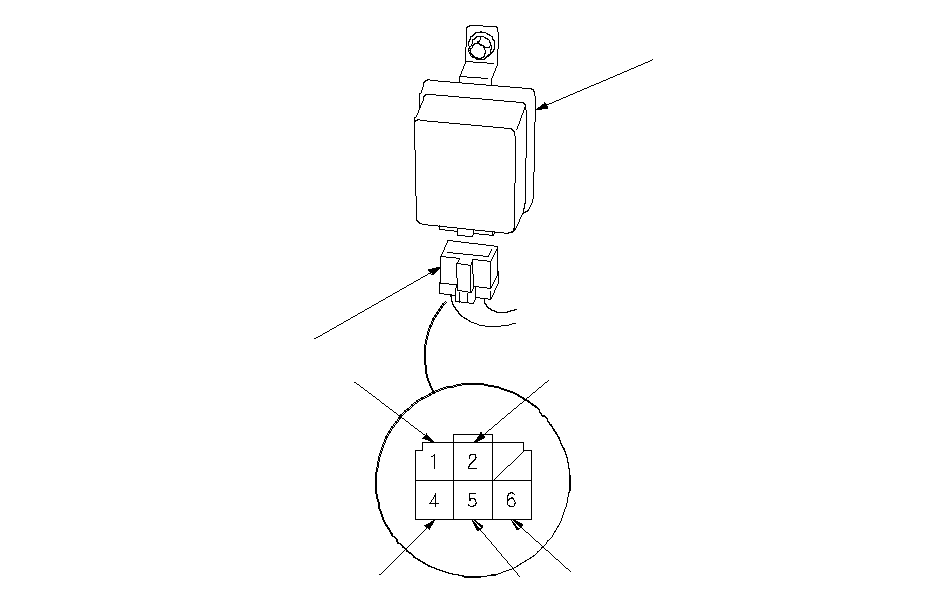 1 2
4 5 6