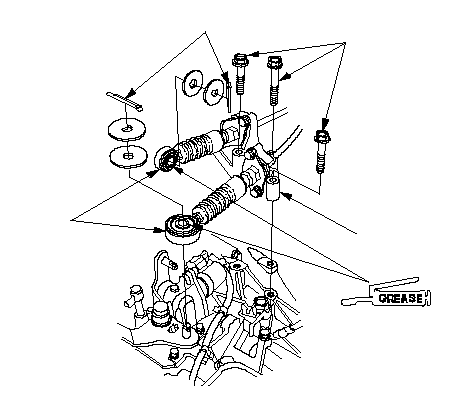 GREASE