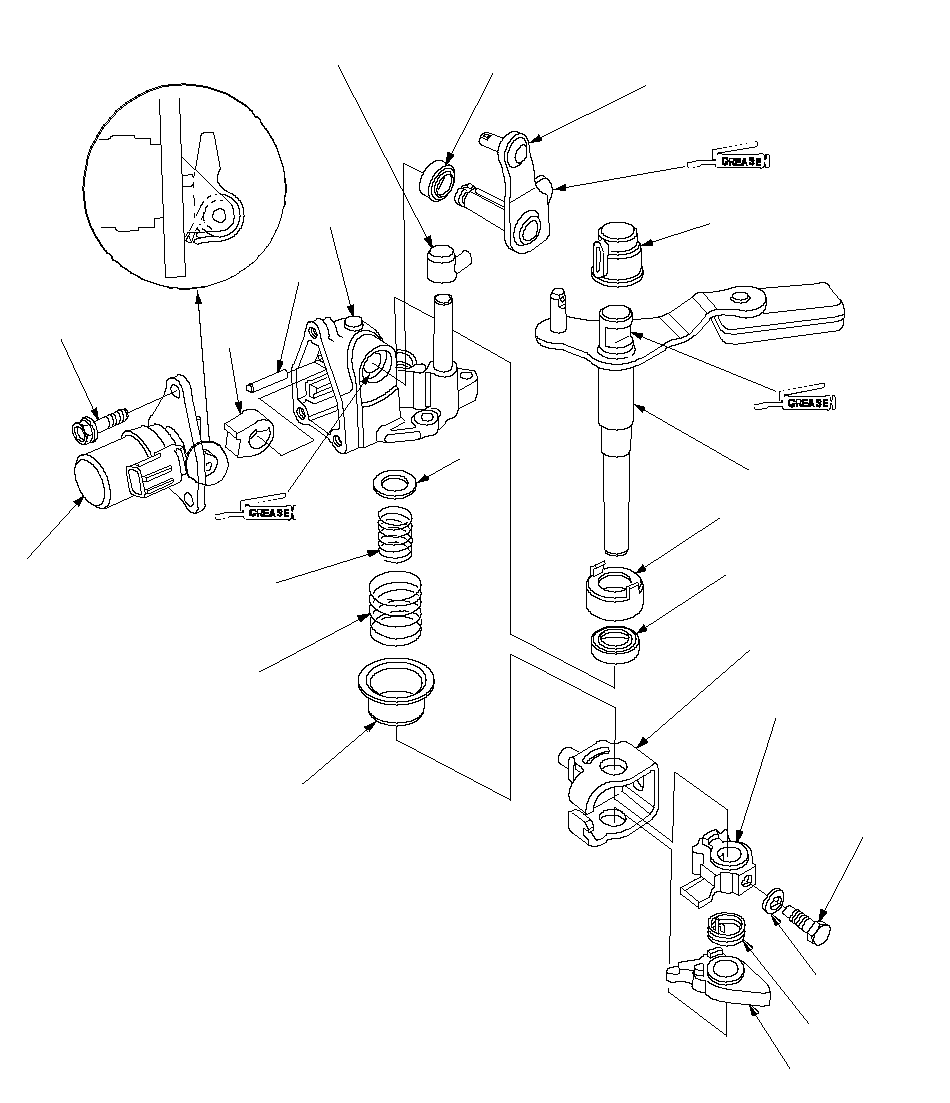 GREASE

GREASE

GREASE