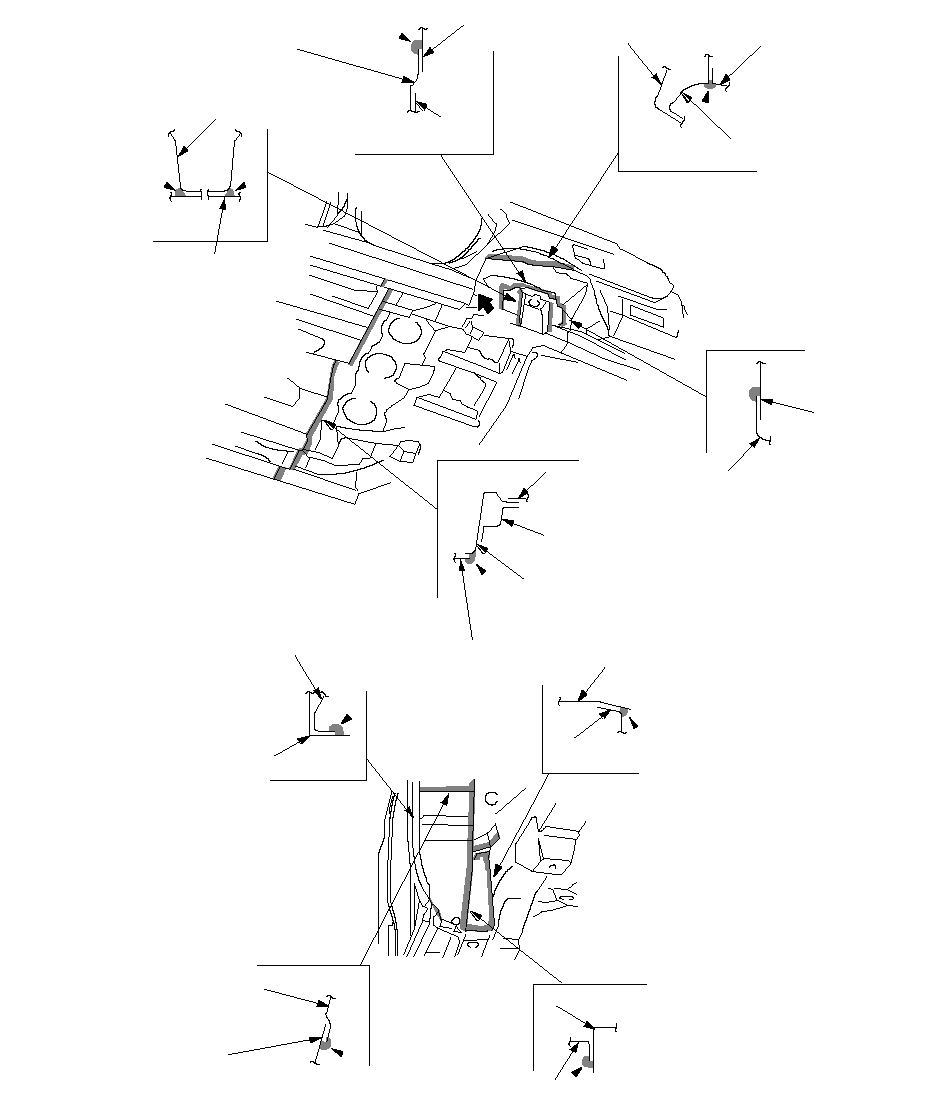 C