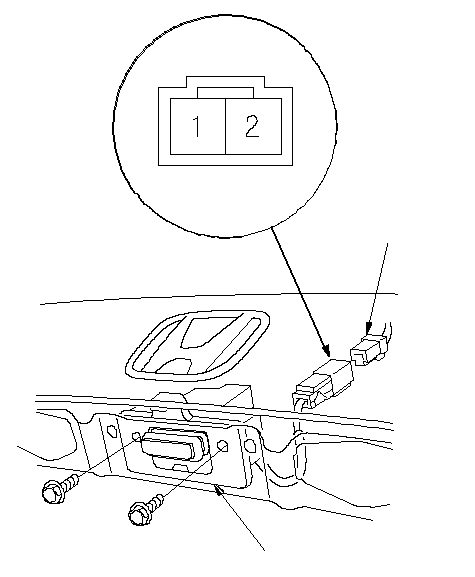 1 2