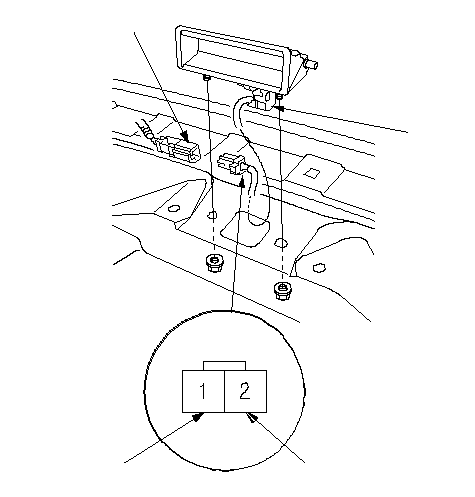 1 2