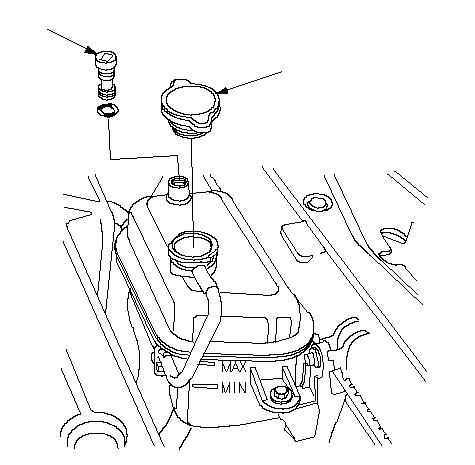 MAX
MIN