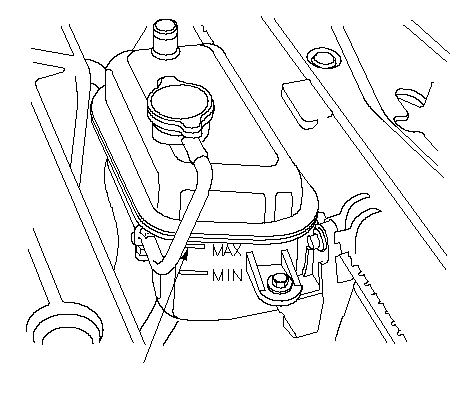 MAX
MIN