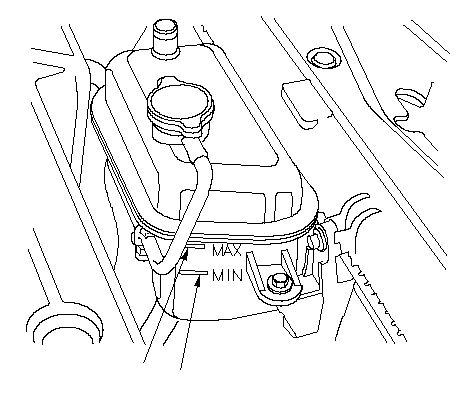 MAX
MIN