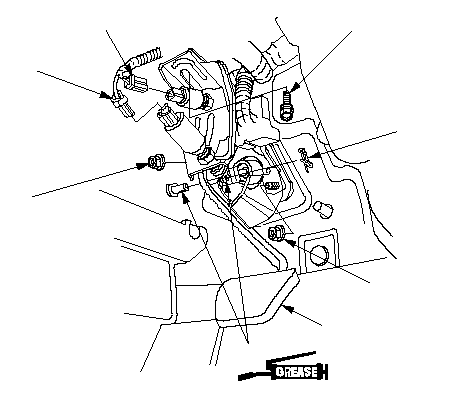 GREASE