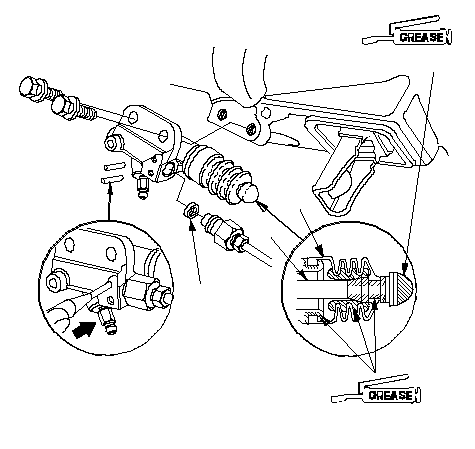 GREASE

GREASE