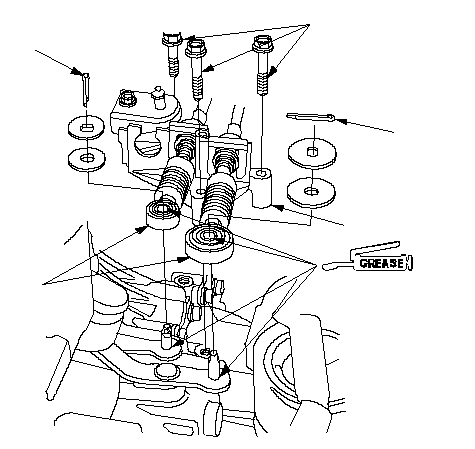 GREASE