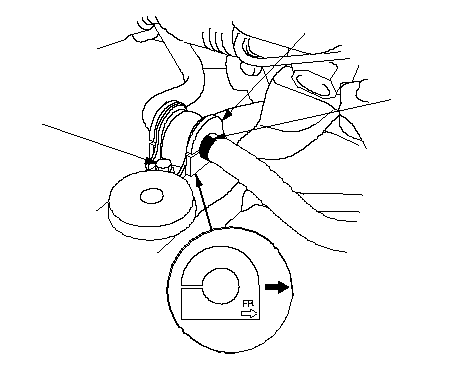 FR