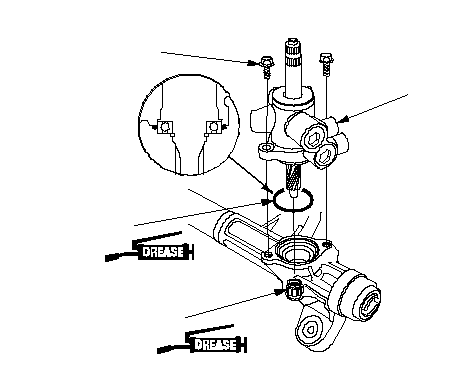 DREASE

DREASE