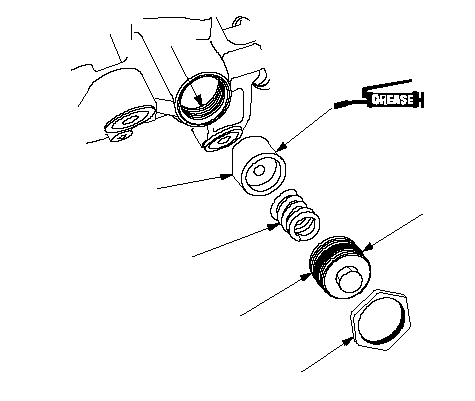 GREASE