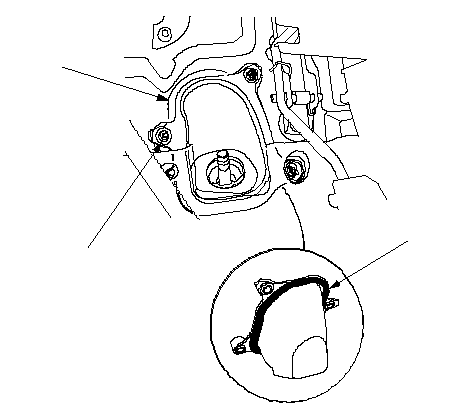 1