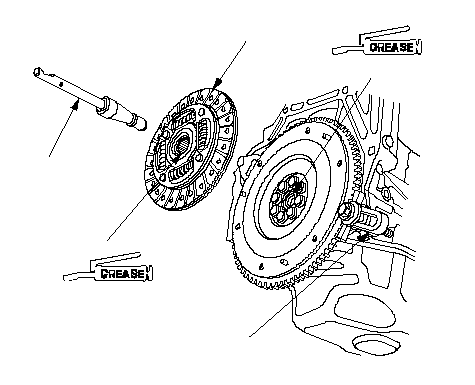 GREASE

GREASE