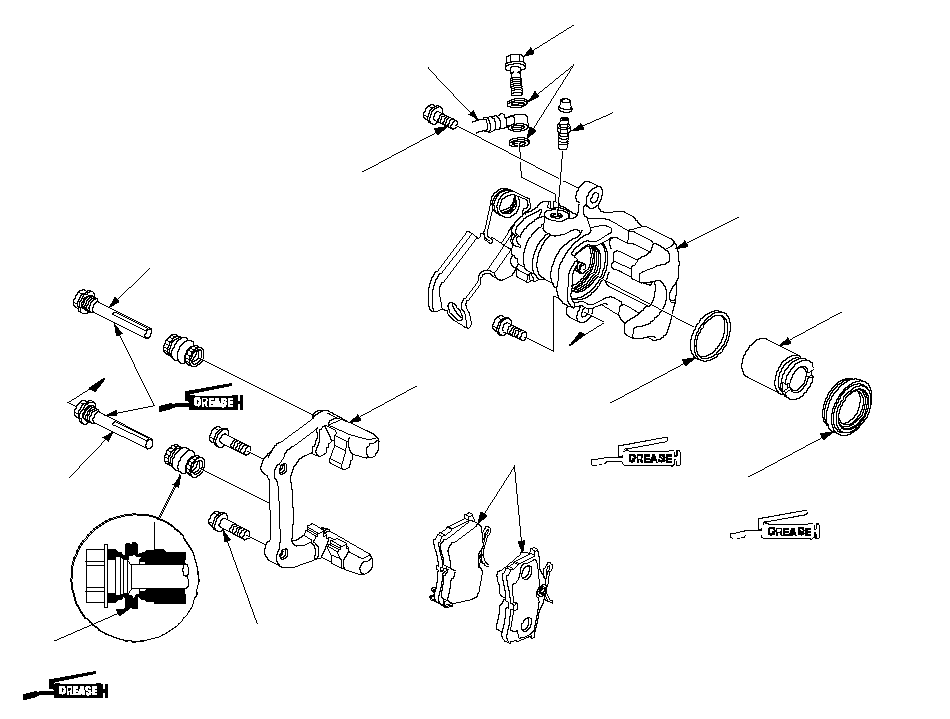 GREASE

GREASE

GREASE

GREASE