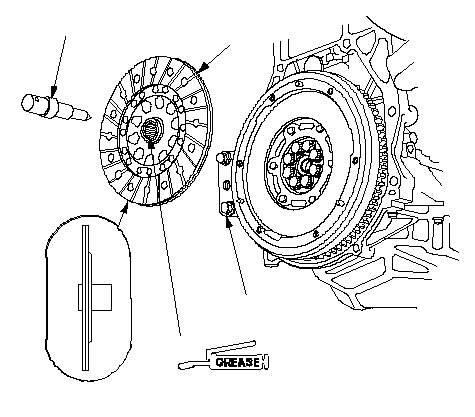 GREASE