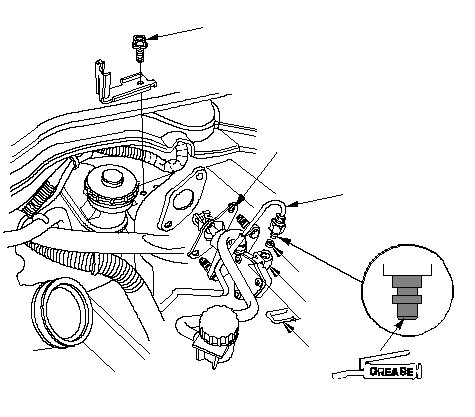 GREASE