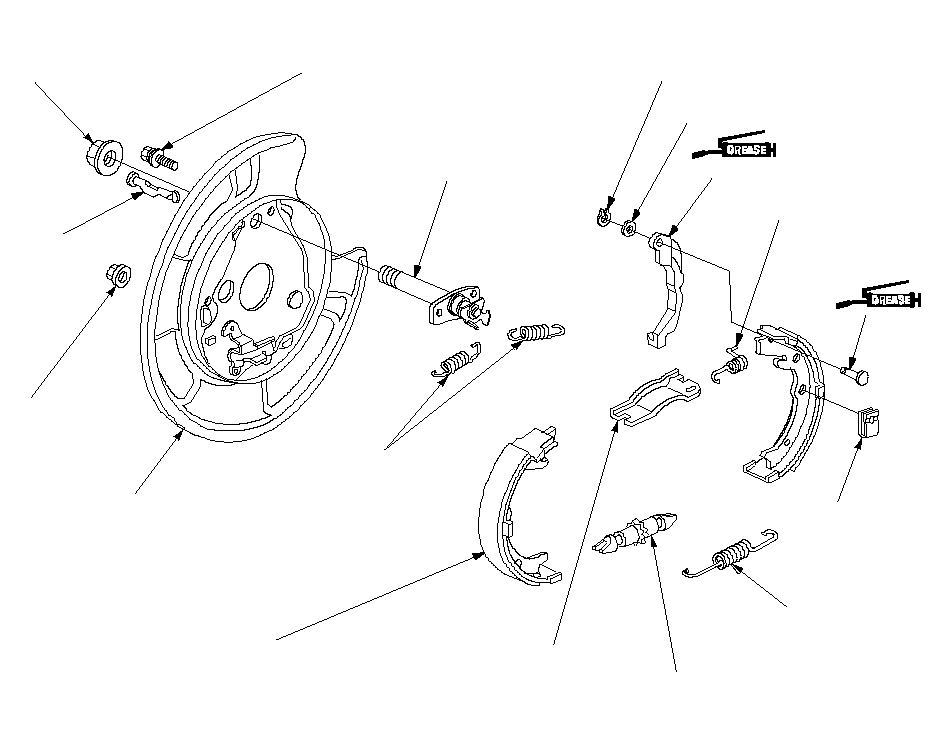 GREASE

GREASE