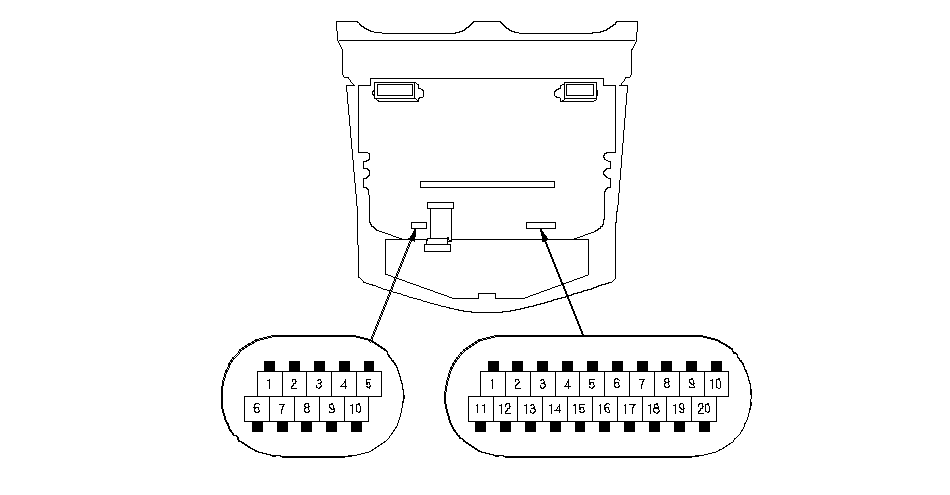 1 2 3 4 5
6 7 8 9 10

1 2 3 4 5 6 7 8 9 10
11 12 13 14 15 16 17 18 19 20