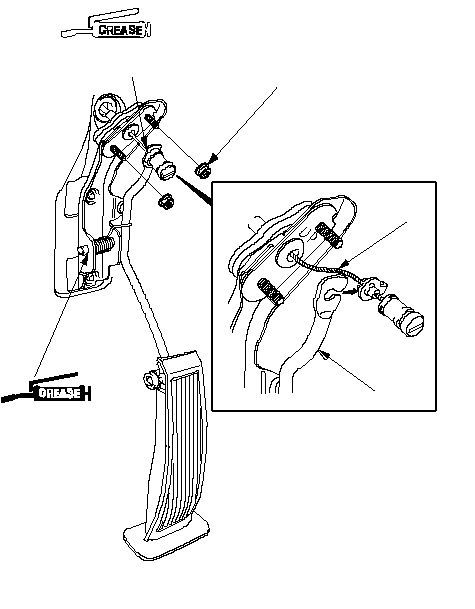 GREASE

GREASE