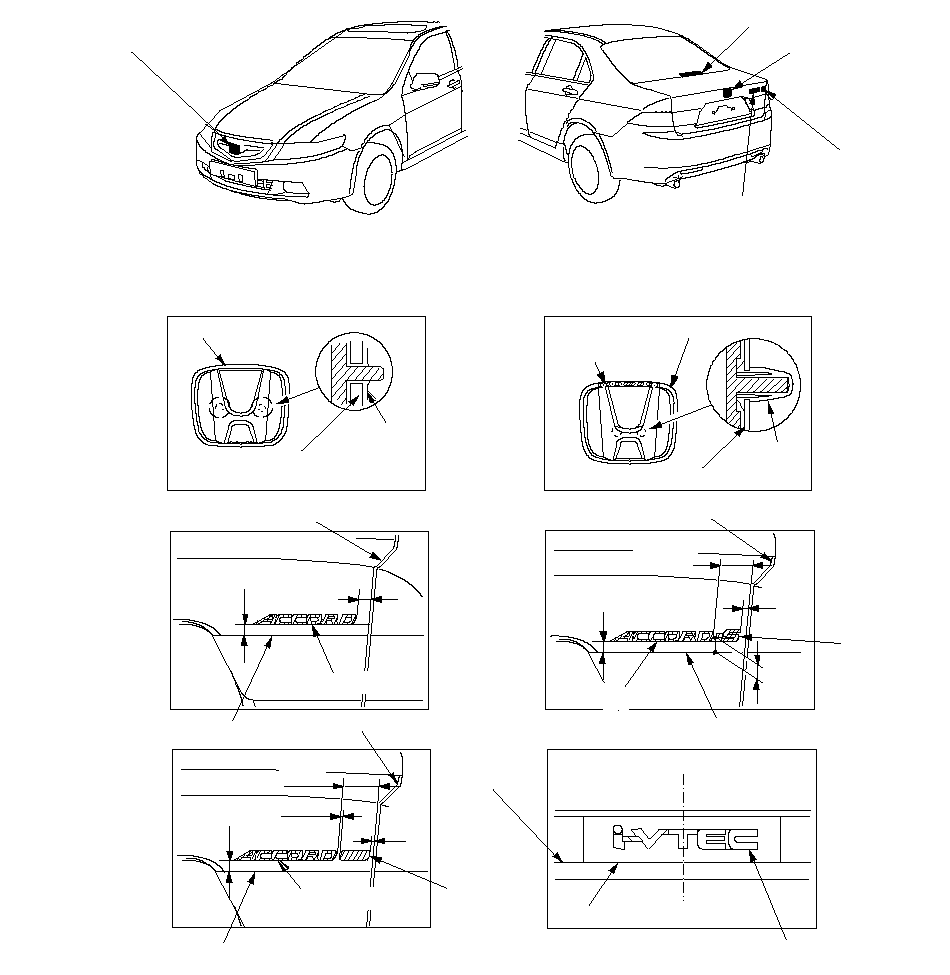 ACCORD

ACCORD S

ACCORD

i-VTEC