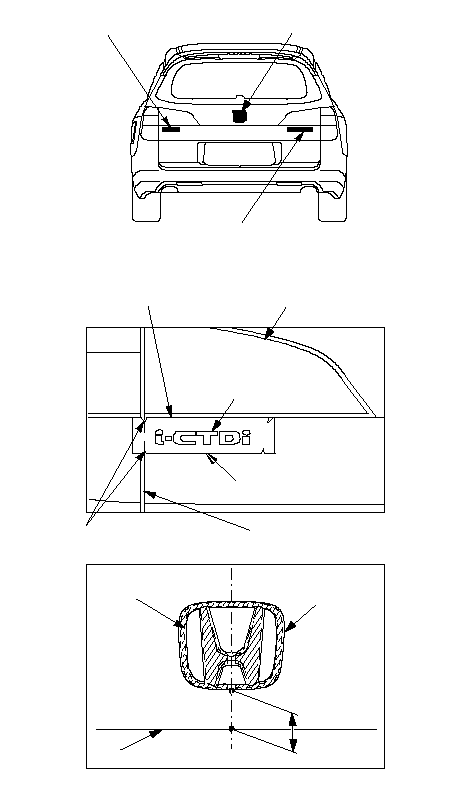 i-CTDi