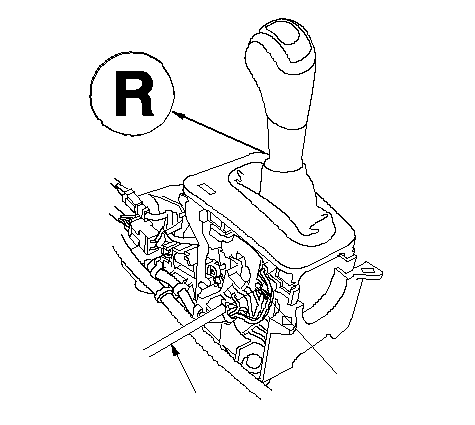 R