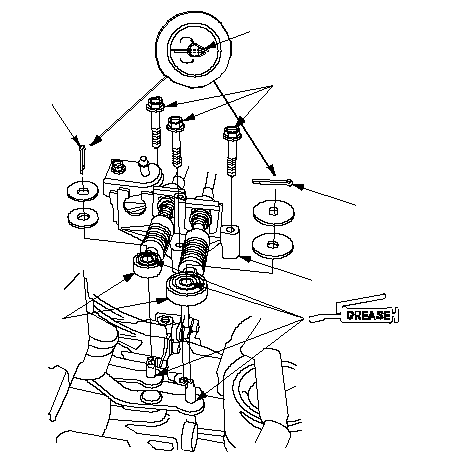 GREASE