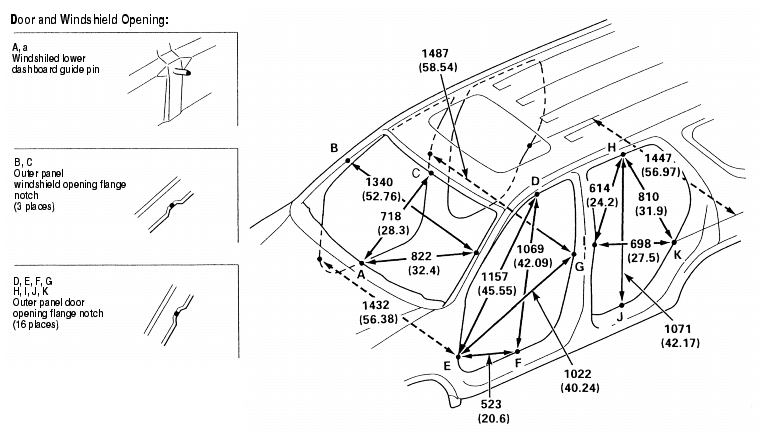 Door and Windshield Opening:

A, a
Windshiled lower dashboard guide pin

B, C
Outer panel windshield opening flange notch
(3 places)

D, E, F, G
H, I, J, K
Outer panel door opening flange notch
(16 places)

1487
(58.54)

B

1340
(52.76)

C

718
(28.3)

822
(32.4)

A

1432
(56.38)

D

1069
(42.09)

1157
(45.55)

G

E

F

523
(20.6)

1022
(40.24)

H

1447
(56.97)

614
(24.2)

810
(31.9)

698
(27.5)

K

J

1071
(42.17)