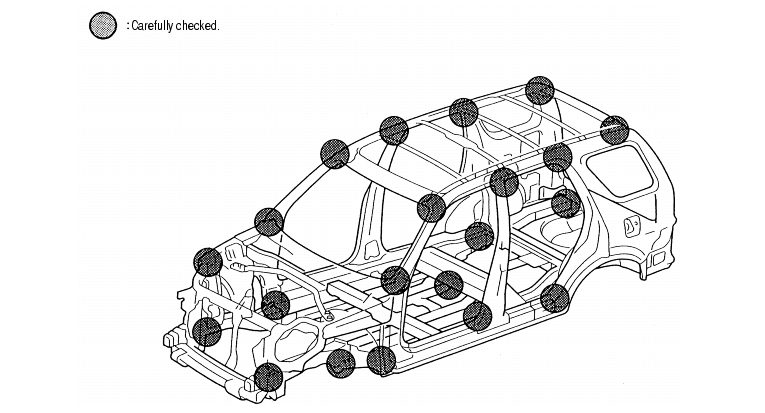 : Carefully checked.