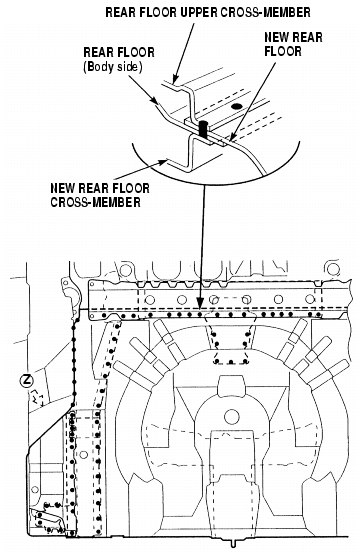 REAR FLOOR UPPER CROSS-MEMBER

REAR FLOOR
(Body side)

NEW REAR FLOOR

NEW REAR FLOOR CROSS-MEMBER

Z