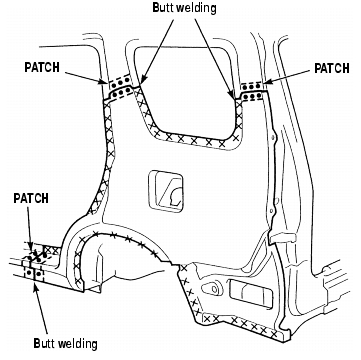 Butt welding

PATCH

PATCH

PATCH

Butt welding