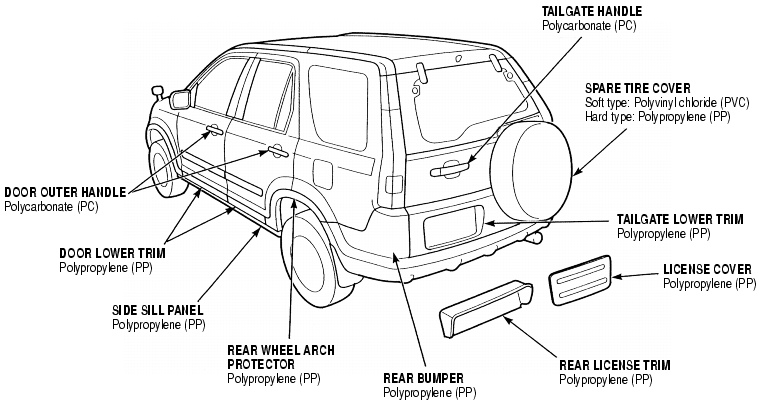 TAILGATE HANDLE
Polycarbonate (PC)

SPARE TIRE COVER
Soft type: Polyvinyl chloride (PVC)
Hard type: Polypropylene (PP)

DOOR OUTER HANDLE
Polycarbonate (PC)

TAILGATE LOWER TRIM
Polypropylene (PP)

DOOR LOWER TRIM
Polypropylene (PP)

LICENSE COVER
Polypropylene (PP)

SIDE SILL PANEL
Polypropylene (PP)

REAR WHEEL ARCH PROTECTOR
Polypropylene (PP)

REAR BUMPER
Polypropylene (PP)

REAR LICENSE TRIM
Polypropylene (PP)