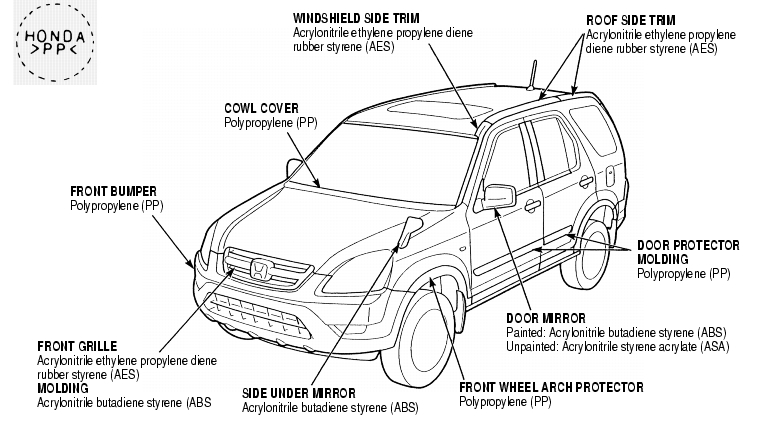 HONDA
>PP<

WINDSHIELD SIDE TRIM
Acrylonitrile ethylene propylene diene rubber styrene (AES)

ROOF SIDE TRIM
Acrylonitrile ethylene propylene diene rubber styrene (AES)

COWL COVER
Polypropylene (PP)

FRONT BUMPER
Polypropylene (PP)

DOOR PROTECTOR MOLDING
Polypropylene (PP)

DOOR MIRROR
Painted: Acrylonitrile butadiene styrene (ABS)
Unpainted: Acrylonitrile styrene acrylate (ASA)

FRONT GRILLE
Acrylonitrile ethylene propylene diene rubber styrene (AES)
MOLDING
Acrylonitrile butadiene styrene (ABS

SIDE UNDER MIRROR
Acrylonitrile butadiene styrene (ABS)

FRONT WHEEL ARCH PROTECTOR
Polypropylene (PP)