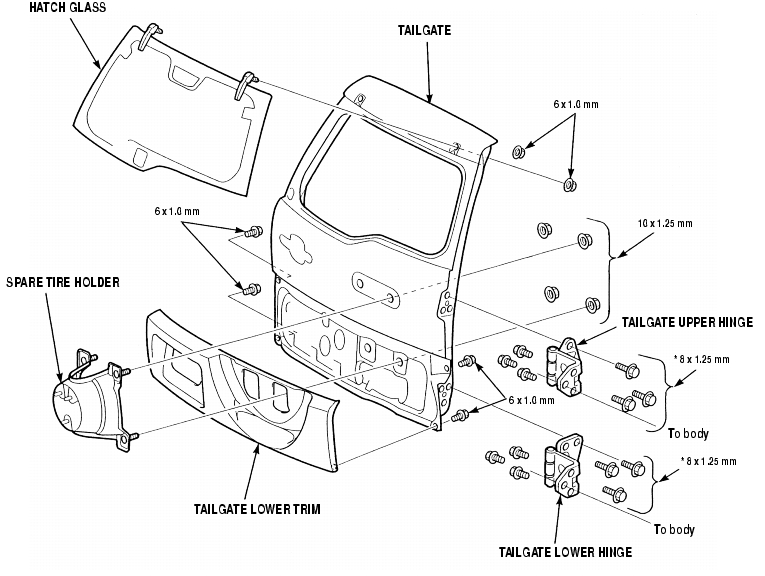 HATCH GLASS

TAILGATE

6 x 1.0 mm

6 x 1.0 mm

10 x 1.25 mm

SPARE TIRE HOLDER

TAILGATE UPPER HINGE

* 8 x 1.25 mm

6 x 1.0 mm

To body

* 8 x 1.25 mm

TAILGATE LOWER TRIM

To body

TAILGATE LOWER HINGE