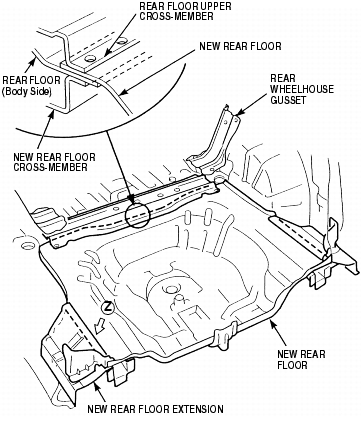 REAR FLOOR UPPER CROSS-MEMBER

NEW REAR FLOOR

REAR FLOOR (Body Side)

REAR WHEELHOUSE GUSSET

NEW REAR FLOOR CROSS-MEMBER

Z

NEW REAR FLOOR

NEW REAR FLOOR EXTENSION