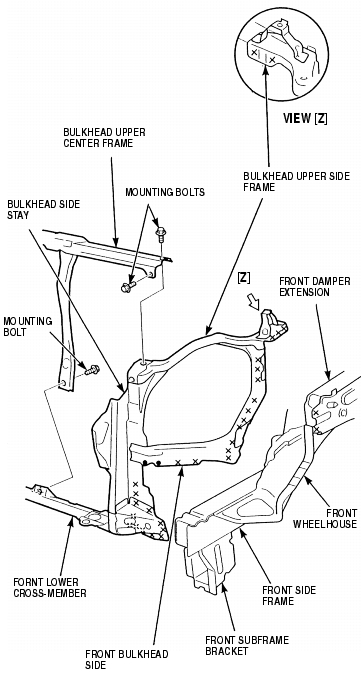 VIEW [Z]

BULKHEAD UPPER CENTER FRAME

BULKHEAD UPPER SIDE FRAME

MOUNTING BOLTS

BULKHEAD SIDE STAY

[Z]

FRONT DAMPER EXTENSION

MOUNTING BOLT

(C)

FRONT WHEELHOUSE

FORNT LOWER CROSS-MEMBER

FRONT SIDE FRAME

FRONT SUBFRAME BRACKET

FRONT BULKHEAD SIDE