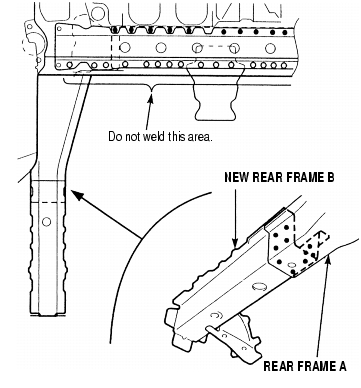 Do not weld this area.

NEW REAR FRAME B

REAR FRAME A