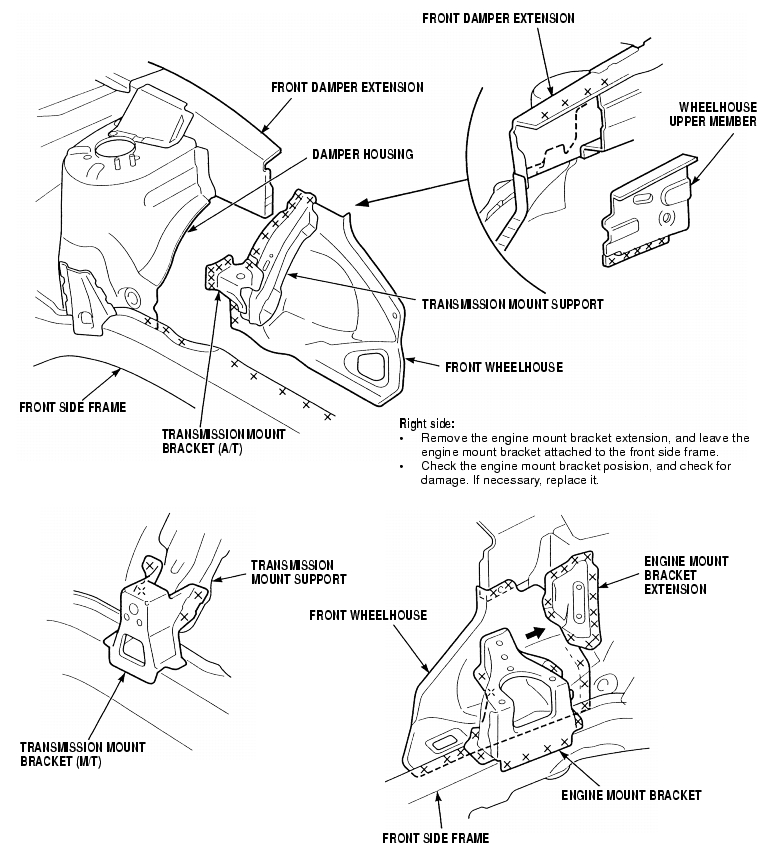 FRONT DAMPER EXTENSION

FRONT DAMPER EXTENSION

WHEELHOUSE UPPER MEMBER

DAMPER HOUSING

TRANSMISSION MOUNT SUPPORT

FRONT WHEELHOUSE

FRONT SIDE FRAME

TRANSMISSION MOUNT BRACKET (A/T)

Right side:
• Remove the engine mount bracket extension, and leave the engine mount bracket attached to the front side frame.
• Check the engine mount bracket posision, and check for damage. If necessary, replace it.

TRANSMISSION MOUNT SUPPORT

TRANSMISSION MOUNT BRACKET (M/T)

FRONT WHEELHOUSE

ENGINE MOUNT BRACKET EXTENSION

ENGINE MOUNT BRACKET

FRONT SIDE FRAME