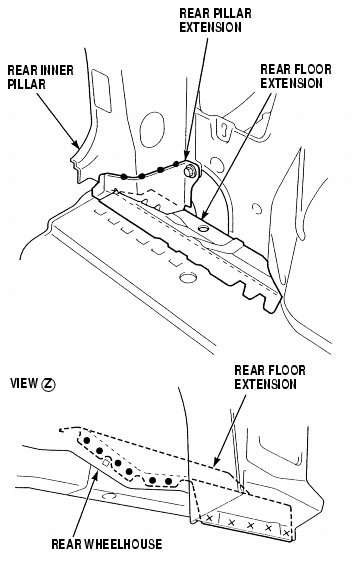 REAR PILLAR EXTENSION

REAR INNER PILLAR

REAR FLOOR EXTENSION

VIEW Ⓩ

REAR FLOOR EXTENSION

REAR WHEELHOUSE