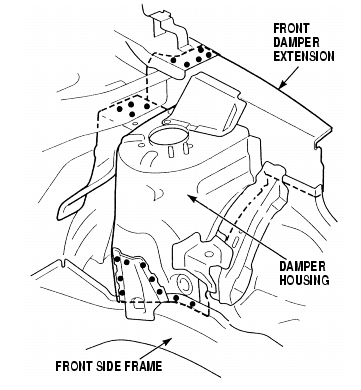 FRONT DAMPER EXTENSION

DAMPER HOUSING

FRONT SIDE FRAME