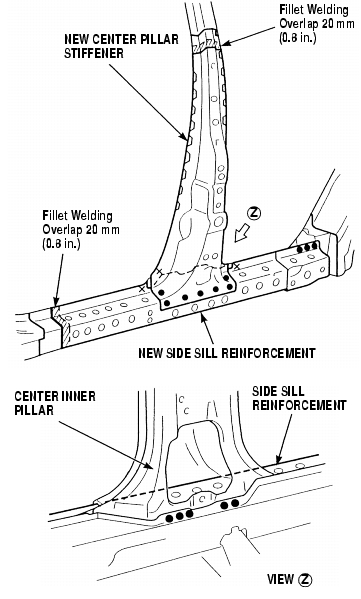 Fillet Welding
Overlap 20 mm
(0.8 in.)

NEW CENTER PILLAR
STIFFENER

Fillet Welding
Overlap 20 mm
(0.8 in.)

Z

NEW SIDE SILL REINFORCEMENT

CENTER INNER
PILLAR

SIDE SILL
REINFORCEMENT

VIEW Z