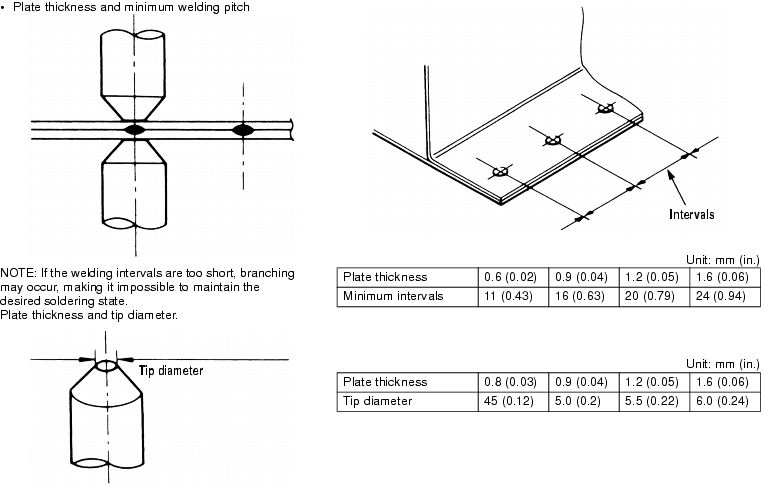 • Plate thickness and minimum welding pitch

Intervals

NOTE: If the welding intervals are too short, branching may occur, making it impossible to maintain the desired soldering state.
Plate thickness and tip diameter.

Unit: mm (in.)

| Plate thickness | 0.6 (0.02) | 0.9 (0.04) | 1.2 (0.05) | 1.6 (0.06) |
|---|---|---|---|---|
| Minimum intervals | 11 (0.43) | 16 (0.63) | 20 (0.79) | 24 (0.94) |

Tip diameter

Unit: mm (in.)

| Plate thickness | 0.8 (0.03) | 0.9 (0.04) | 1.2 (0.05) | 1.6 (0.06) |
|---|---|---|---|---|
| Tip diameter | 45 (0.12) | 5.0 (0.2) | 5.5 (0.22) | 6.0 (0.24) |