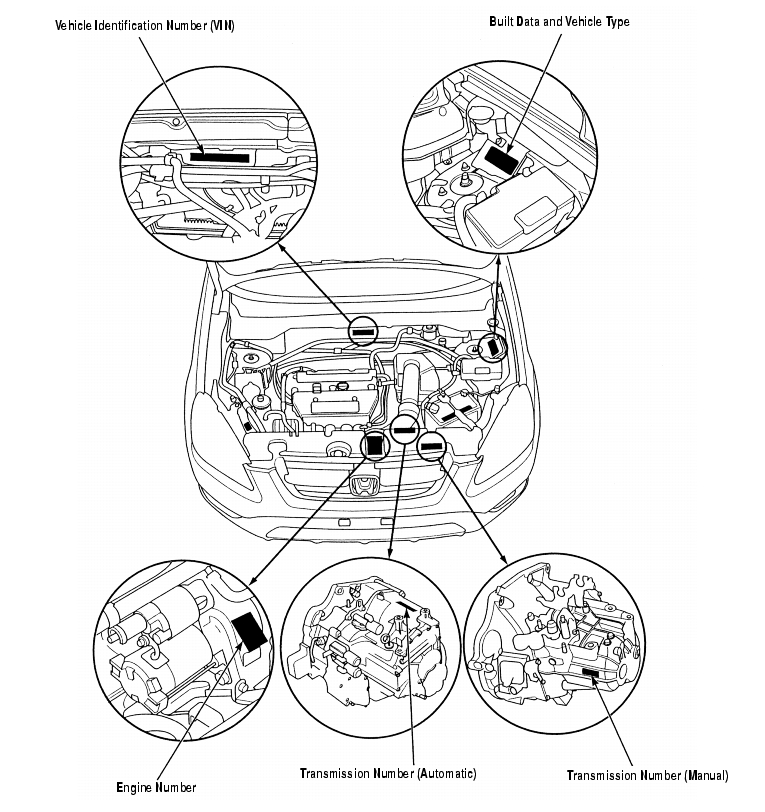 Vehicle Identification Number (VIN)

Built Data and Vehicle Type

Engine Number

Transmission Number (Automatic)

Transmission Number (Manual)