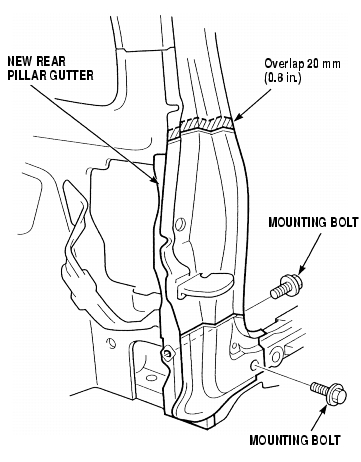 NEW REAR PILLAR GUTTER

Overlap 20 mm (0.8 in.)

MOUNTING BOLT

MOUNTING BOLT