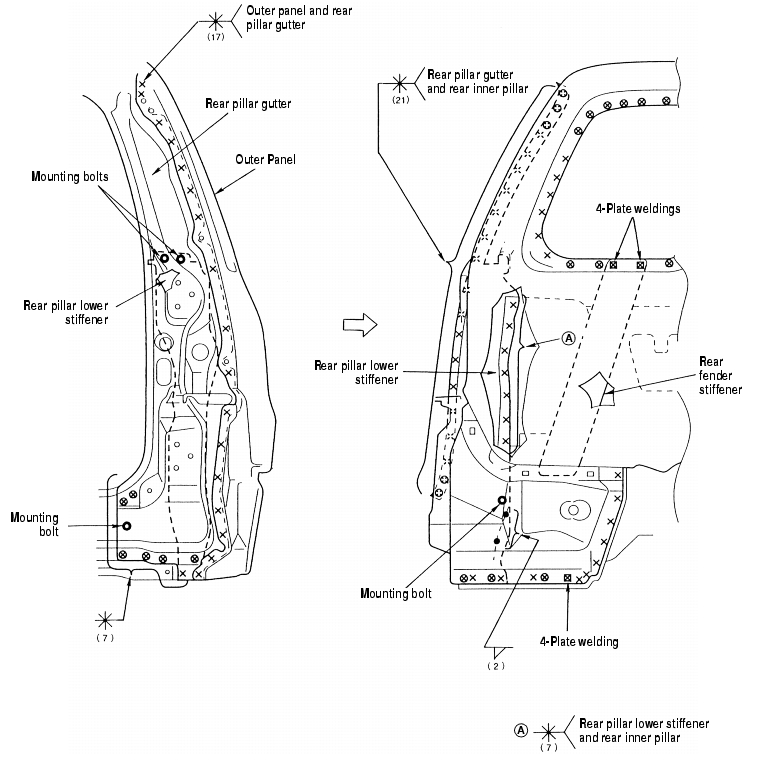 (17) Outer panel and rear pillar gutter

Rear pillar gutter

Outer Panel

Mounting bolts

Rear pillar lower stiffener

Mounting bolt

(7)

(21) Rear pillar gutter and rear inner pillar

4-Plate weldings

Ⓐ

Rear pillar lower stiffener

Rear fender stiffener

Mounting bolt

4-Plate welding

(2)

Ⓐ (7) Rear pillar lower stiffener and rear inner pillar