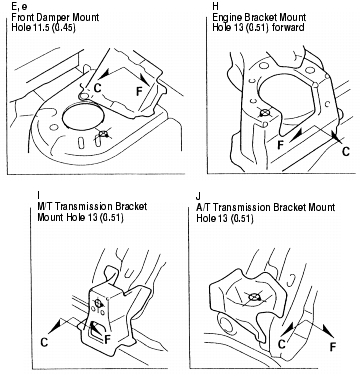 E, e
Front Damper Mount
Hole 11.5 (0.45)

C
F

H
Engine Bracket Mount
Hole 13 (0.51) forward

F
C

I
M/T Transmission Bracket
Mount Hole 13 (0.51)

C
F

J
A/T Transmission Bracket Mount
Hole 13 (0.51)

C
F