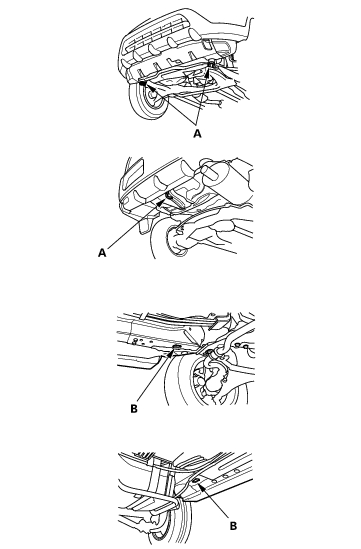 A

A

B

B